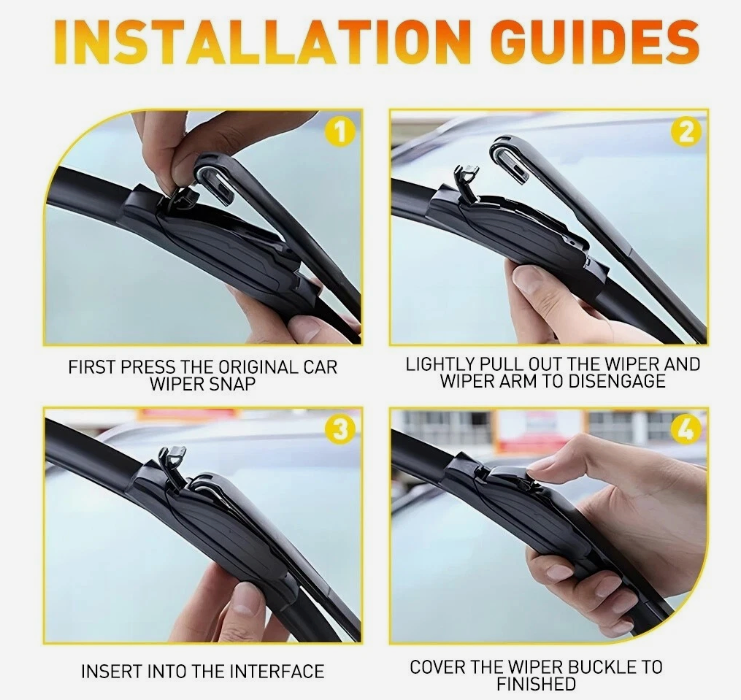 INSTALLATION GUIDES

1

FIRST PRESS THE ORIGINAL CAR WIPER SNAP

2

LIGHTLY PULL OUT THE WIPER AND WIPER ARM TO DISENGAGE

3

INSERT INTO THE INTERFACE

4

COVER THE WIPER BUCKLE TO FINISHED