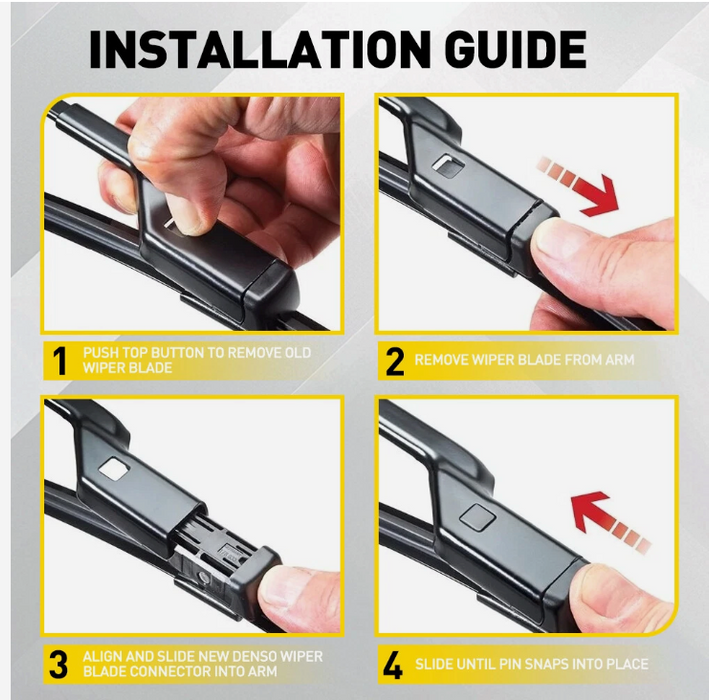 INSTALLATION GUIDE

1 PUSH TOP BUTTON TO REMOVE OLD WIPER BLADE

2 REMOVE WIPER BLADE FROM ARM

3 ALIGN AND SLIDE NEW DENSO WIPER BLADE CONNECTOR INTO ARM

4 SLIDE UNTIL PIN SNAPS INTO PLACE